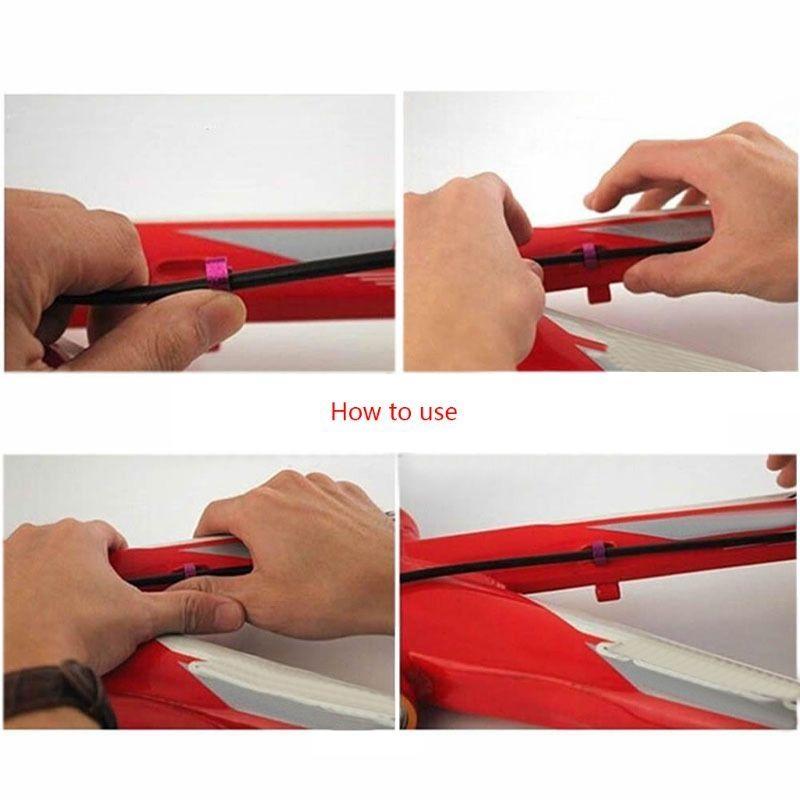 How to use